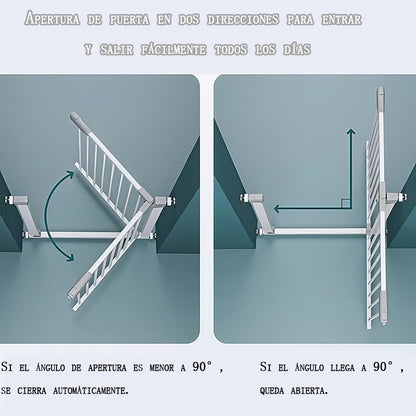 Apertura de puerta en dos direcciones para entrar y salir fácilmente todos los días

Si el ángulo de apertura es menor a 90° , se cierra automáticamente.

Si el ángulo llega a 90° , queda abierta.