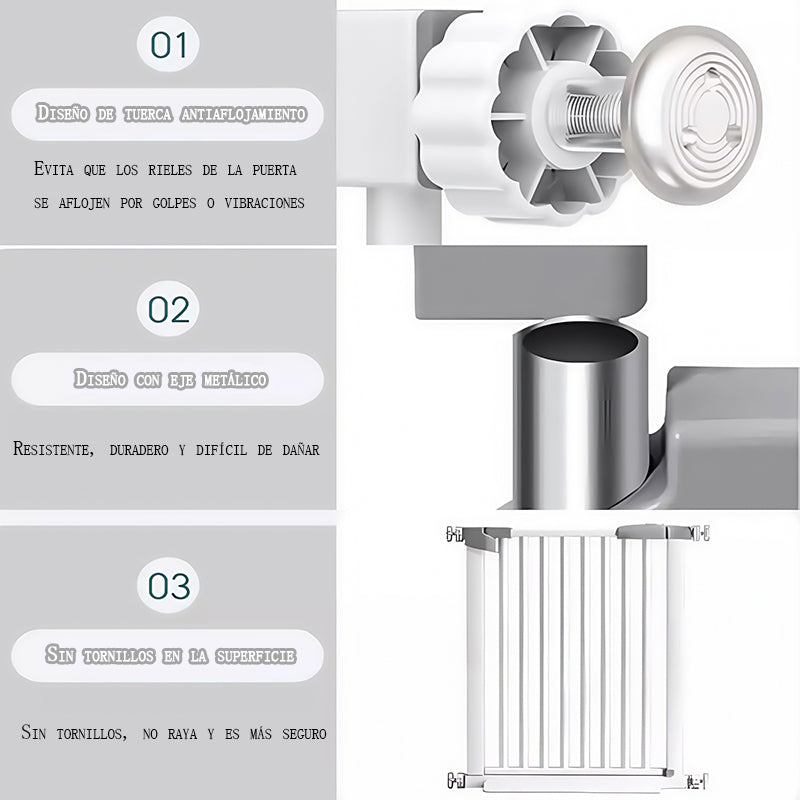 01

Diseño de tuerca antiaflojamiento

Evita que los rieles de la puerta se aflojen por golpes o vibraciones

02

Diseño con eje metálico

Resistente, duradero y difícil de dañar

03

Sin tornillos en la superficie

Sin tornillos, no raya y es más seguro