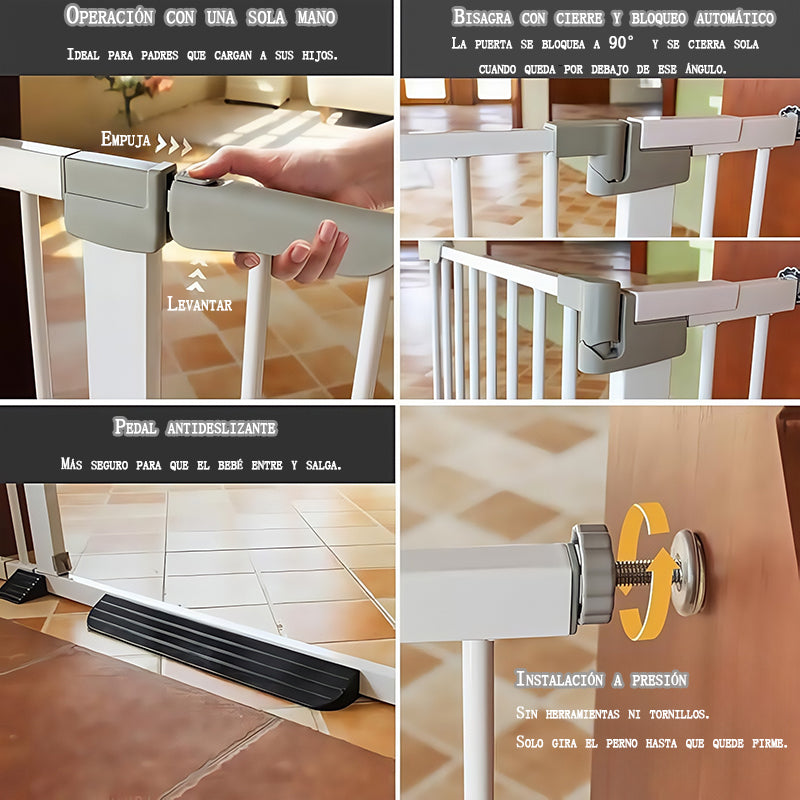 Operación con una sola mano

Ideal para padres que cargan a sus hijos.

Empuja

Levantar

Bisagra con cierre y bloqueo automático

La puerta se bloquea a 90° y se cierra sola cuando queda por debajo de ese ángulo.

Pedal antideslizante

Más seguro para que el bebé entre y salga.

Instalación a presión

Sin herramientas ni tornillos.

Solo gira el perno hasta que quede firme.